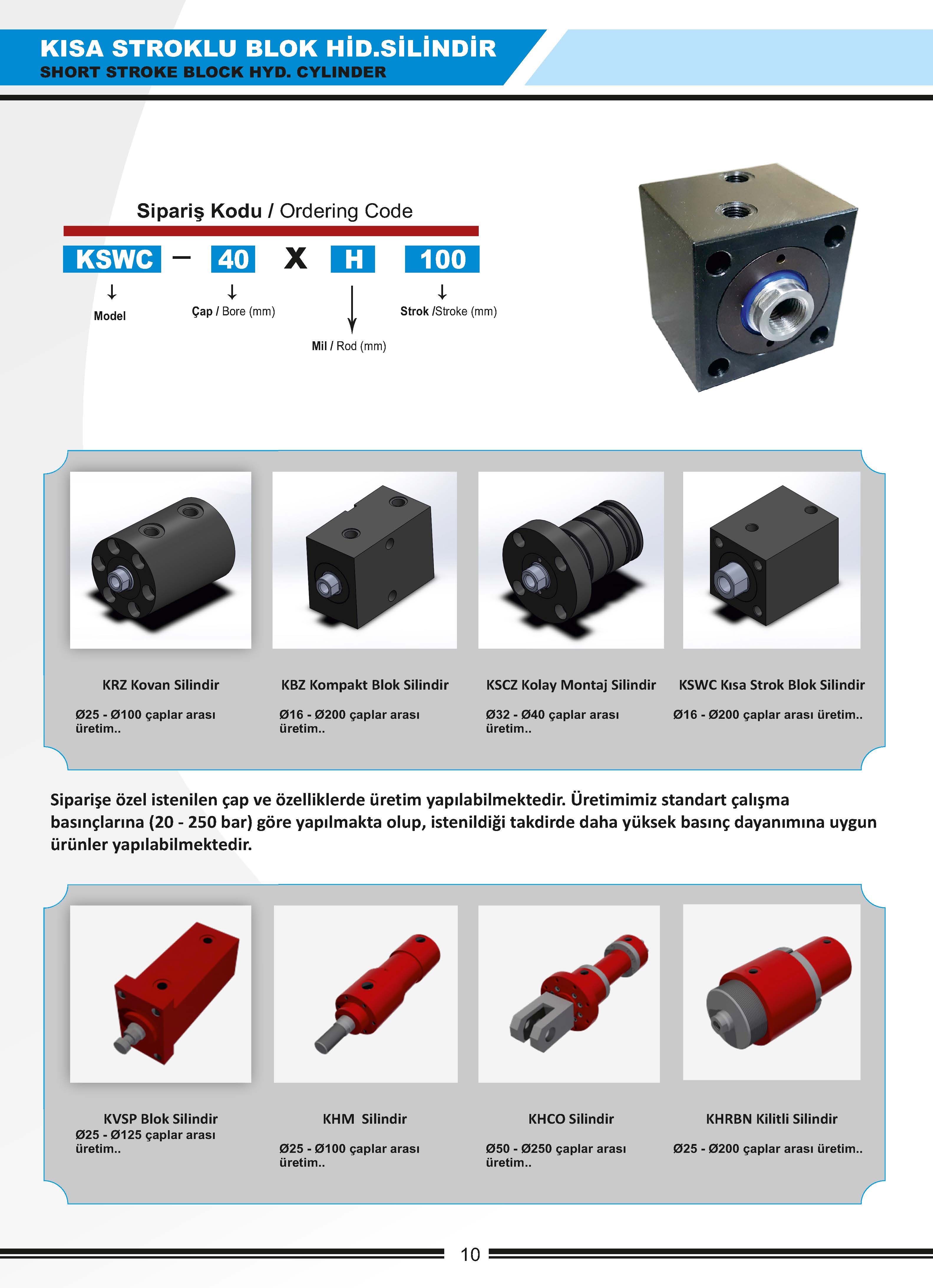 KISA STROKLU BLOK HİD.SİLİNDİR
SHORT STROKE BLOCK HYD. CYLINDER

Sipariş Kodu / Ordering Code

KSWC – 40 X H 100

Model

Çap / Bore (mm)

Mil / Rod (mm)

Strok /Stroke (mm)

KRZ Kovan Silindir

Ø25 - Ø100 çaplar arası üretim..

KBZ Kompakt Blok Silindir

Ø16 - Ø200 çaplar arası üretim..

KSCZ Kolay Montaj Silindir

Ø32 - Ø40 çaplar arası üretim..

KSWC Kısa Strok Blok Silindir

Ø16 - Ø200 çaplar arası üretim..

Siparişe özel istenilen çap ve özelliklerde üretim yapılabilmektedir. Üretimimiz standart çalışma basınçlarına (20 - 250 bar) göre yapılmakta olup, istenildiği takdirde daha yüksek basınç dayanımına uygun ürünler yapılabilmektedir.

KVSP Blok Silindir
Ø25 - Ø125 çaplar arası üretim..

KHM Silindir

Ø25 - Ø100 çaplar arası üretim..

KHCO Silindir

Ø50 - Ø250 çaplar arası üretim..

KHRBN Kilitli Silindir

Ø25 - Ø200 çaplar arası üretim..

10