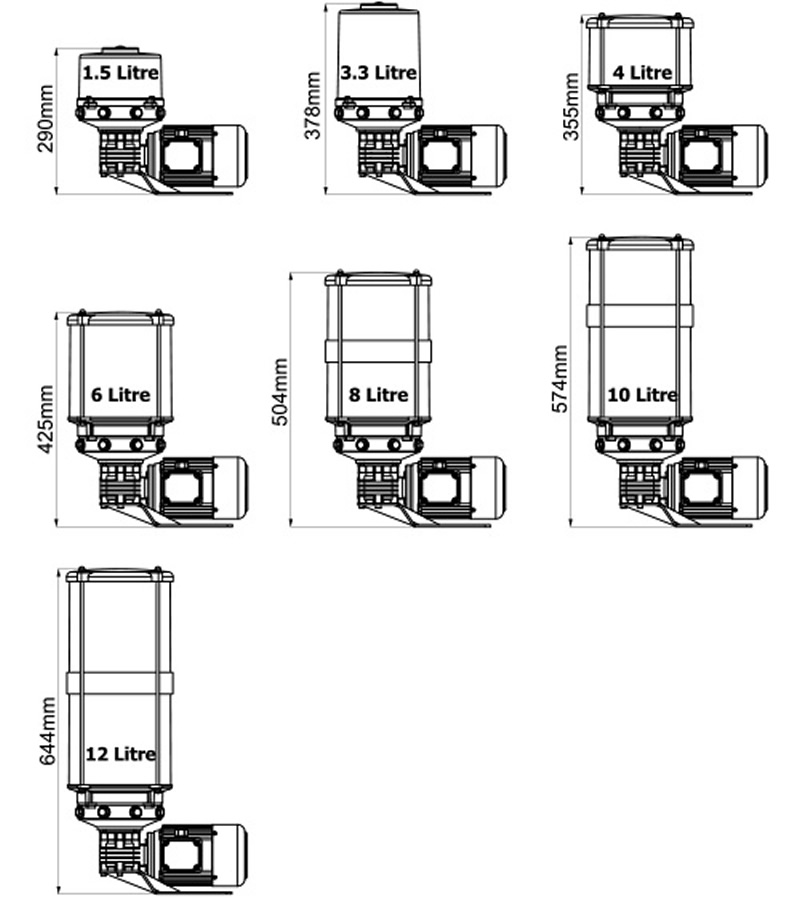 290mm
1.5 Litre

378mm
3.3 Litre

355mm
4 Litre

425mm
6 Litre

504mm
8 Litre

574mm
10 Litre

644mm
12 Litre