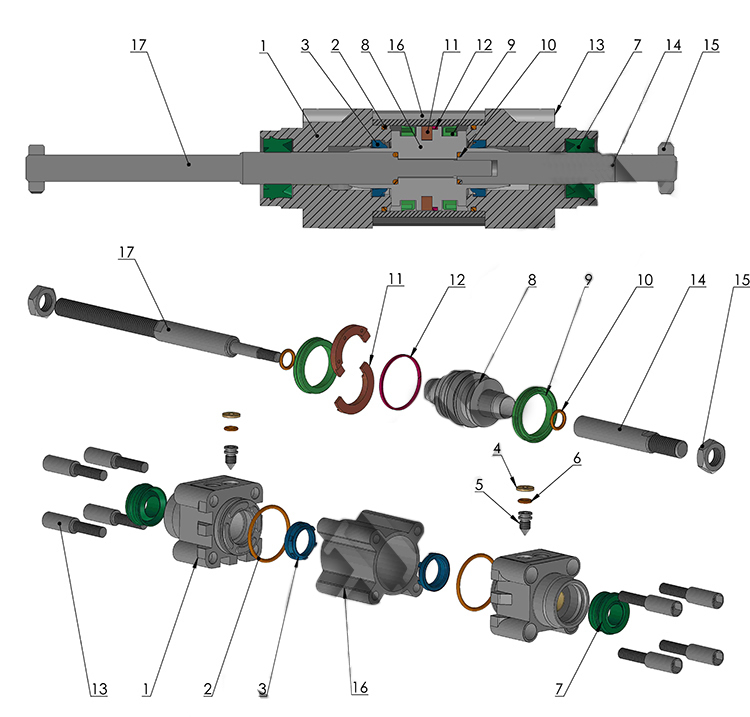 17 1 3 2 8 16 11 12 9 10 13 7 14 15

17 11 12 8 9 10 14 15

4 6 5

13 1 2 3 16 7