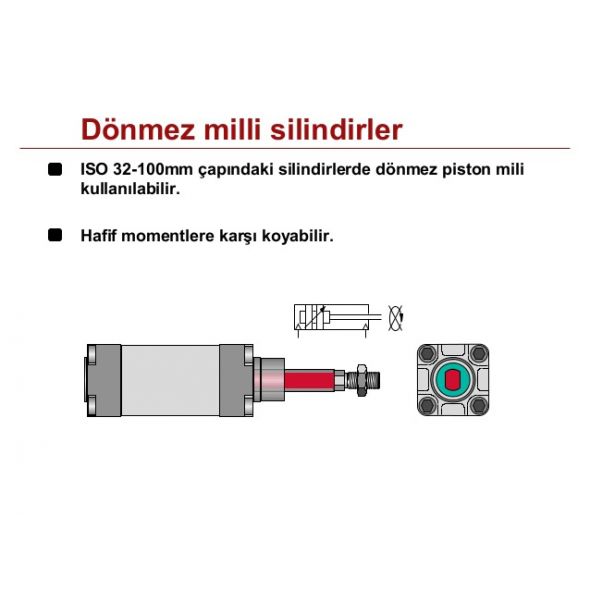 Dönmez milli silindirler

ISO 32-100mm çapındaki silindirlerde dönmez piston mili kullanılabilir.

Hafif momentlere karşı koyabilir.