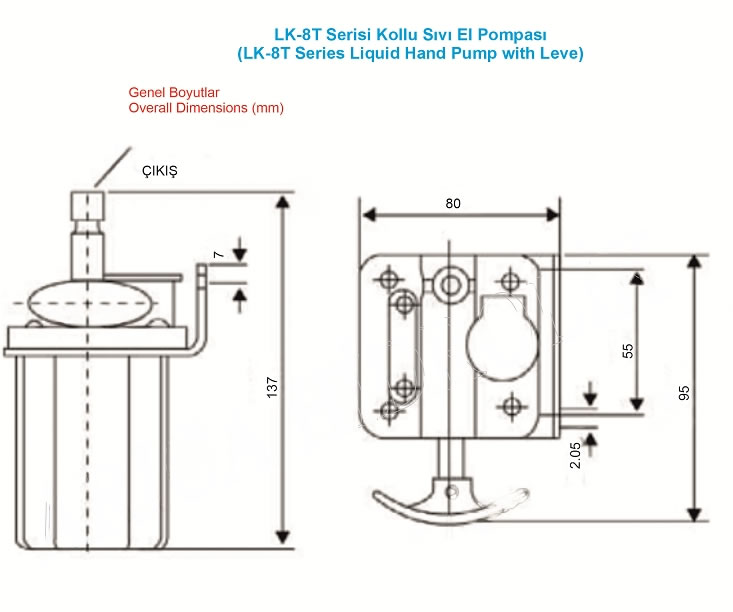 LK-8T Serisi Kollu Sıvı El Pompası
(LK-8T Series Liquid Hand Pump with Leve)

Genel Boyutlar
Overall Dimensions (mm)

ÇIKIŞ

7

137

80

55

95

2.05