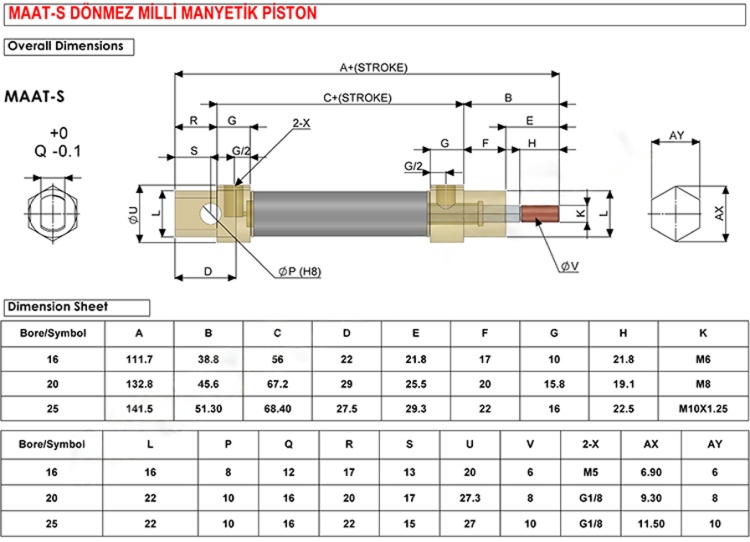 MAAT-S DÖNMEZ MİLLİ MANYETİK PİSTON

Overall Dimensions

MAAT-S

+0
Q -0.1

A+(STROKE)
C+(STROKE)
B
R
G
2-X
E
S
G/2
G
F
H
G/2
AY
ØU
L
K
L
AX
D
ØP (H8)
ØV

Dimension Sheet

| Bore/Symbol | A | B | C | D | E | F | G | H | K |
|---|---|---|---|---|---|---|---|---|---|
| 16 | 111.7 | 38.8 | 56 | 22 | 21.8 | 17 | 10 | 21.8 | M6 |
| 20 | 132.8 | 45.6 | 67.2 | 29 | 25.5 | 20 | 15.8 | 19.1 | M8 |
| 25 | 141.5 | 51.30 | 68.40 | 27.5 | 29.3 | 22 | 16 | 22.5 | M10X1.25 |

| Bore/Symbol | L | P | Q | R | S | U | V | 2-X | AX | AY |
|---|---|---|---|---|---|---|---|---|---|---|
| 16 | 16 | 8 | 12 | 17 | 13 | 20 | 6 | M5 | 6.90 | 6 |
| 20 | 22 | 10 | 16 | 20 | 17 | 27.3 | 8 | G1/8 | 9.30 | 8 |
| 25 | 22 | 10 | 16 | 22 | 15 | 27 | 10 | G1/8 | 11.50 | 10 |