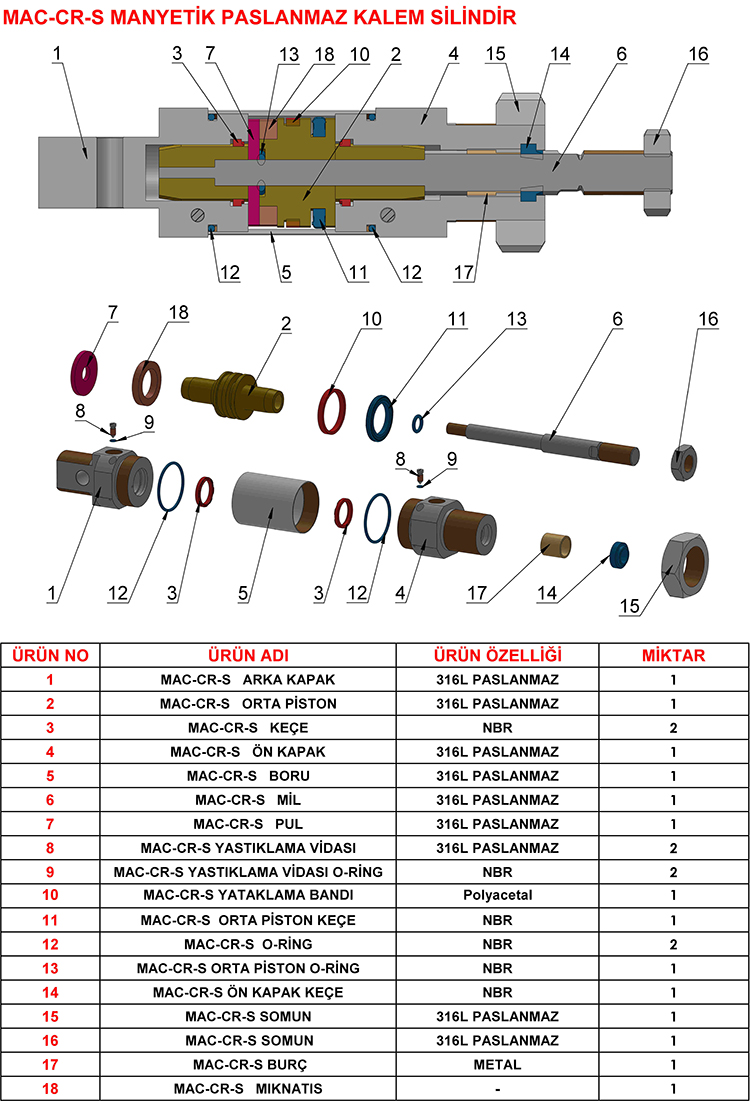 MAC-CR-S MANYETİK PASLANMAZ KALEM SİLİNDİR

1 3 7 13 18 10 2 4 15 14 6 16

12 5 11 12 17

7 18 2 10 11 13 6 16

8 9 8 9

1 12 3 5 3 12 4 17 14 15

| ÜRÜN NO | ÜRÜN ADI | ÜRÜN ÖZELLİĞİ | MİKTAR |
|---|---|---|---|
| 1 | MAC-CR-S ARKA KAPAK | 316L PASLANMAZ | 1 |
| 2 | MAC-CR-S ORTA PİSTON | 316L PASLANMAZ | 1 |
| 3 | MAC-CR-S KEÇE | NBR | 2 |
| 4 | MAC-CR-S ÖN KAPAK | 316L PASLANMAZ | 1 |
| 5 | MAC-CR-S BORU | 316L PASLANMAZ | 1 |
| 6 | MAC-CR-S MİL | 316L PASLANMAZ | 1 |
| 7 | MAC-CR-S PUL | 316L PASLANMAZ | 1 |
| 8 | MAC-CR-S YASTIKLAMA VİDASI | 316L PASLANMAZ | 2 |
| 9 | MAC-CR-S YASTIKLAMA VİDASI O-RİNG | NBR | 2 |
| 10 | MAC-CR-S YATAKLAMA BANDI | Polyacetal | 1 |
| 11 | MAC-CR-S ORTA PİSTON KEÇE | NBR | 1 |
| 12 | MAC-CR-S O-RİNG | NBR | 2 |
| 13 | MAC-CR-S ORTA PİSTON O-RİNG | NBR | 1 |
| 14 | MAC-CR-S ÖN KAPAK KEÇE | NBR | 1 |
| 15 | MAC-CR-S SOMUN | 316L PASLANMAZ | 1 |
| 16 | MAC-CR-S SOMUN | 316L PASLANMAZ | 1 |
| 17 | MAC-CR-S BURÇ | METAL | 1 |
| 18 | MAC-CR-S MIKNATIS | - | 1 |