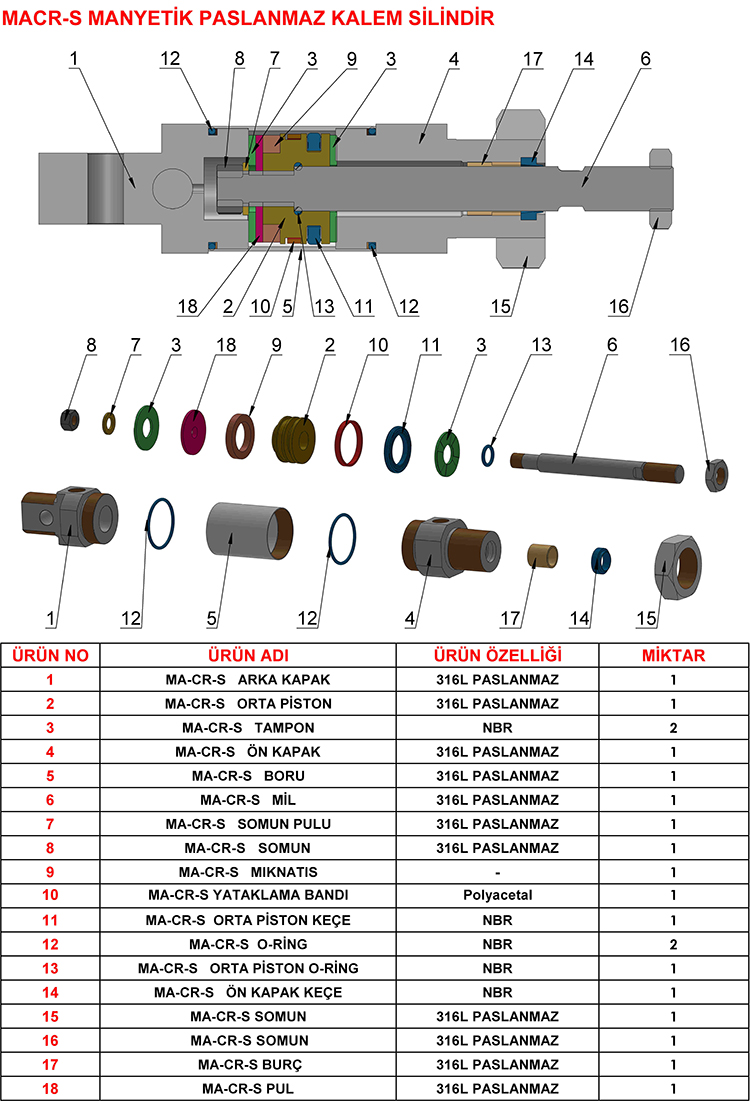 MACR-S MANYETİK PASLANMAZ KALEM SİLİNDİR

1 12 8 7 3 9 3 4 17 14 6

18 2 10 5 13 11 12 15 16

8 7 3 18 9 2 10 11 3 13 6 16

1 12 5 12 4 17 14 15

| ÜRÜN NO | ÜRÜN ADI | ÜRÜN ÖZELLİĞİ | MİKTAR |
|---|---|---|---|
| 1 | MA-CR-S ARKA KAPAK | 316L PASLANMAZ | 1 |
| 2 | MA-CR-S ORTA PİSTON | 316L PASLANMAZ | 1 |
| 3 | MA-CR-S TAMPON | NBR | 2 |
| 4 | MA-CR-S ÖN KAPAK | 316L PASLANMAZ | 1 |
| 5 | MA-CR-S BORU | 316L PASLANMAZ | 1 |
| 6 | MA-CR-S MİL | 316L PASLANMAZ | 1 |
| 7 | MA-CR-S SOMUN PULU | 316L PASLANMAZ | 1 |
| 8 | MA-CR-S SOMUN | 316L PASLANMAZ | 1 |
| 9 | MA-CR-S MIKNATIS | - | 1 |
| 10 | MA-CR-S YATAKLAMA BANDI | Polyacetal | 1 |
| 11 | MA-CR-S ORTA PİSTON KEÇE | NBR | 1 |
| 12 | MA-CR-S O-RİNG | NBR | 2 |
| 13 | MA-CR-S ORTA PİSTON O-RİNG | NBR | 1 |
| 14 | MA-CR-S ÖN KAPAK KEÇE | NBR | 1 |
| 15 | MA-CR-S SOMUN | 316L PASLANMAZ | 1 |
| 16 | MA-CR-S SOMUN | 316L PASLANMAZ | 1 |
| 17 | MA-CR-S BURÇ | 316L PASLANMAZ | 1 |
| 18 | MA-CR-S PUL | 316L PASLANMAZ | 1 |